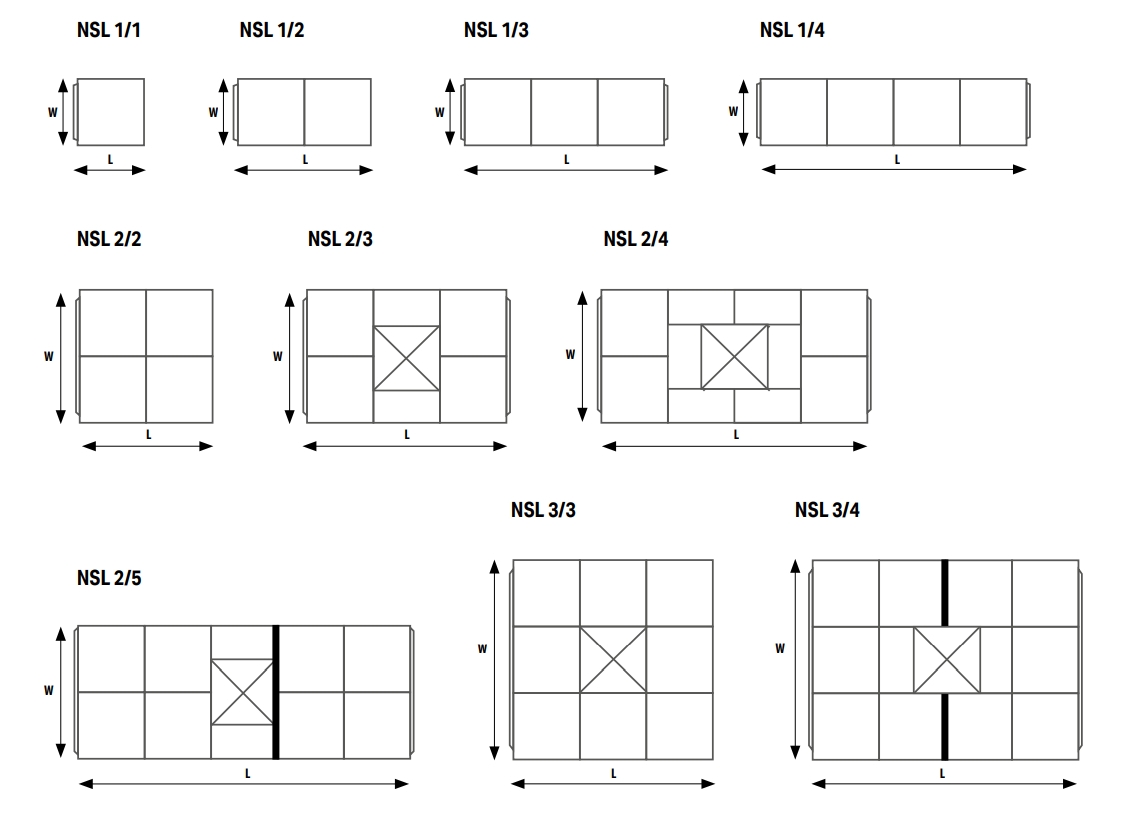 NSL 1/1

W

L

NSL 1/2

W

L

NSL 1/3

W

L

NSL 1/4

W

L

NSL 2/2

W

L

NSL 2/3

W

L

NSL 2/4

W

L

NSL 2/5

W

L

NSL 3/3

W

L

NSL 3/4

W

L